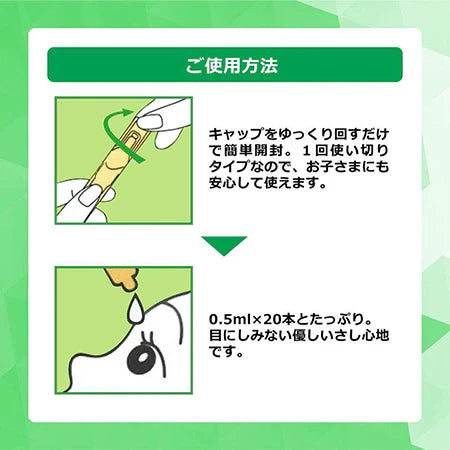 ご使用方法

キャップをゆっくり回すだけで簡単開封。１回使い切りタイプなので、お子さまにも安心して使えます。

0.5ml×20本とたっぷり。目にしみない優しいさし心地です。